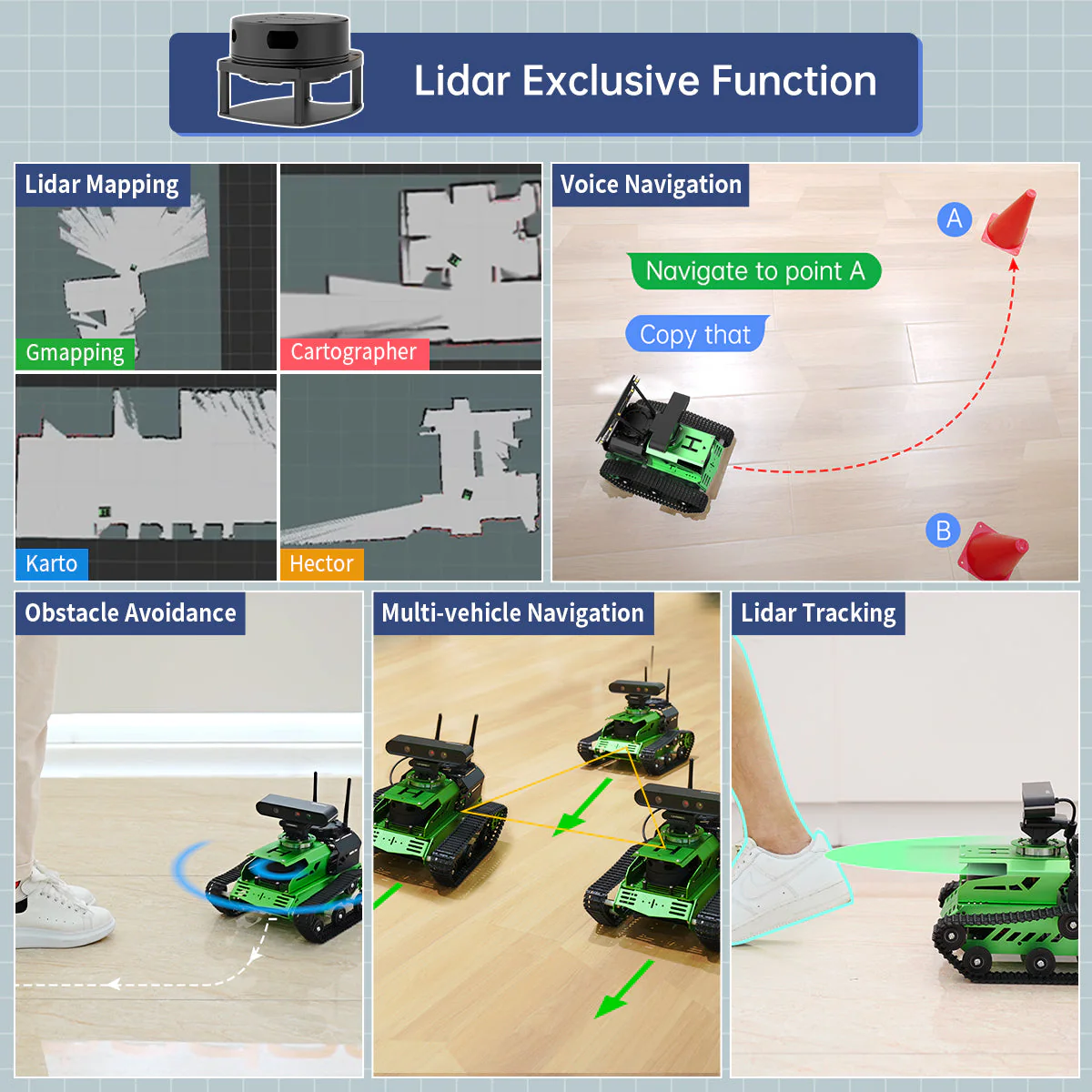 Lidar Exclusive Function

Lidar Mapping

Gmapping

Cartographer

Karto

Hector

Voice Navigation

A

Navigate to point A

Copy that

B

Obstacle Avoidance

Multi-vehicle Navigation

Lidar Tracking